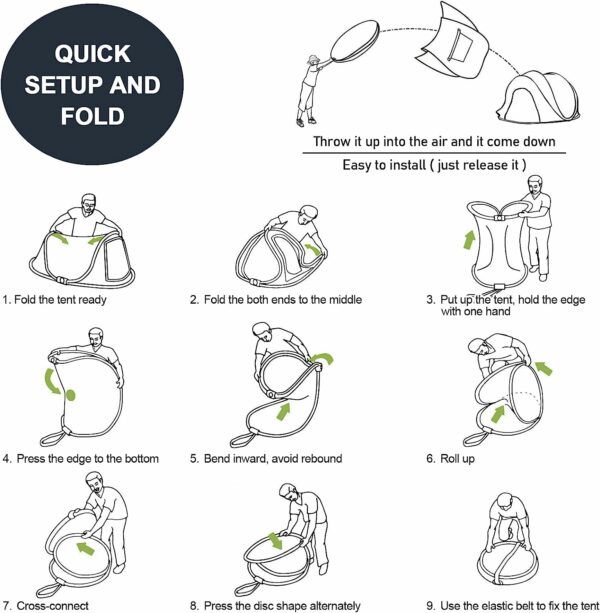 QUICK SETUP AND FOLD

Throw it up into the air and it come down

Easy to install ( just release it )

1. Fold the tent ready

2. Fold the both ends to the middle

3. Put up the tent, hold the edge with one hand

4. Press the edge to the bottom

5. Bend inward, avoid rebound

6. Roll up

7. Cross-connect

8. Press the disc shape alternately

9. Use the elastic belt to fix the tent