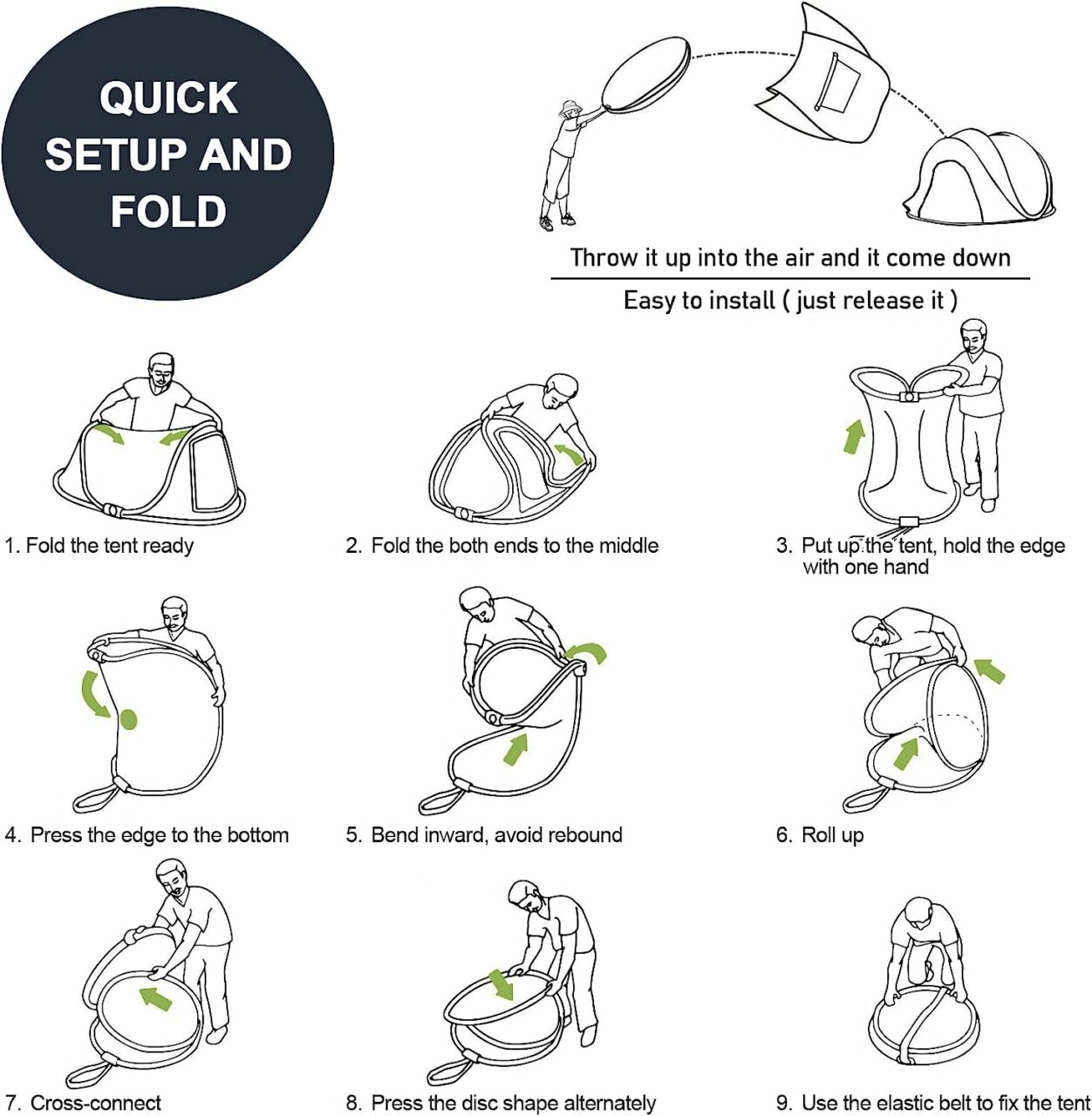 QUICK SETUP AND FOLD

Throw it up into the air and it come down

Easy to install ( just release it )

1. Fold the tent ready

2. Fold the both ends to the middle

3. Put up the tent, hold the edge with one hand

4. Press the edge to the bottom

5. Bend inward, avoid rebound

6. Roll up

7. Cross-connect

8. Press the disc shape alternately

9. Use the elastic belt to fix the tent